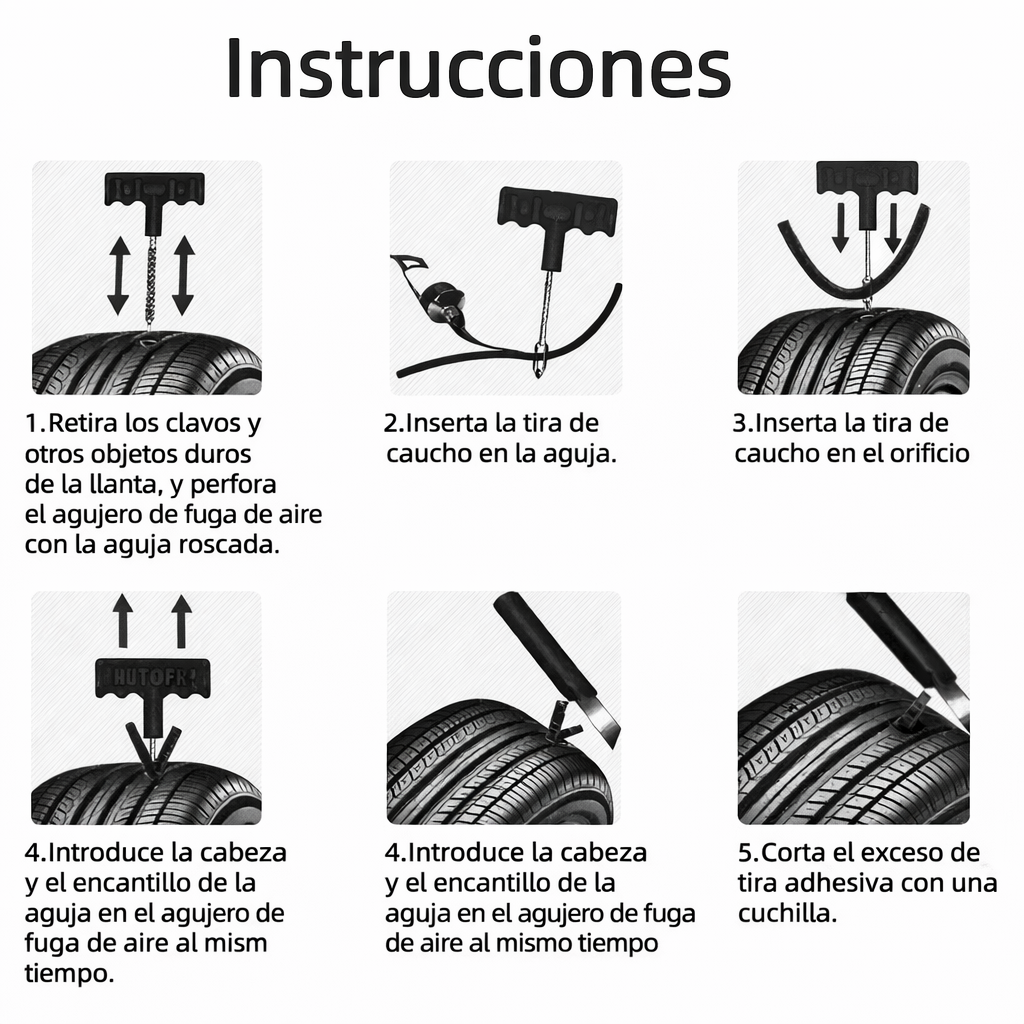 Instrucciones

1.Retira los clavos y otros objetos duros de la llanta, y perfora el agujero de fuga de aire con la aguja roscada.

2.Inserta la tira de caucho en la aguja.

3.Inserta la tira de caucho en el orificio

AUTOFR

4.Introduce la cabeza y el encantillo de la aguja en el agujero de fuga de aire al mism tiempo.

4.Introduce la cabeza y el encantillo de la aguja en el agujero de fuga de aire al mismo tiempo

5.Corta el exceso de tira adhesiva con una cuchilla.